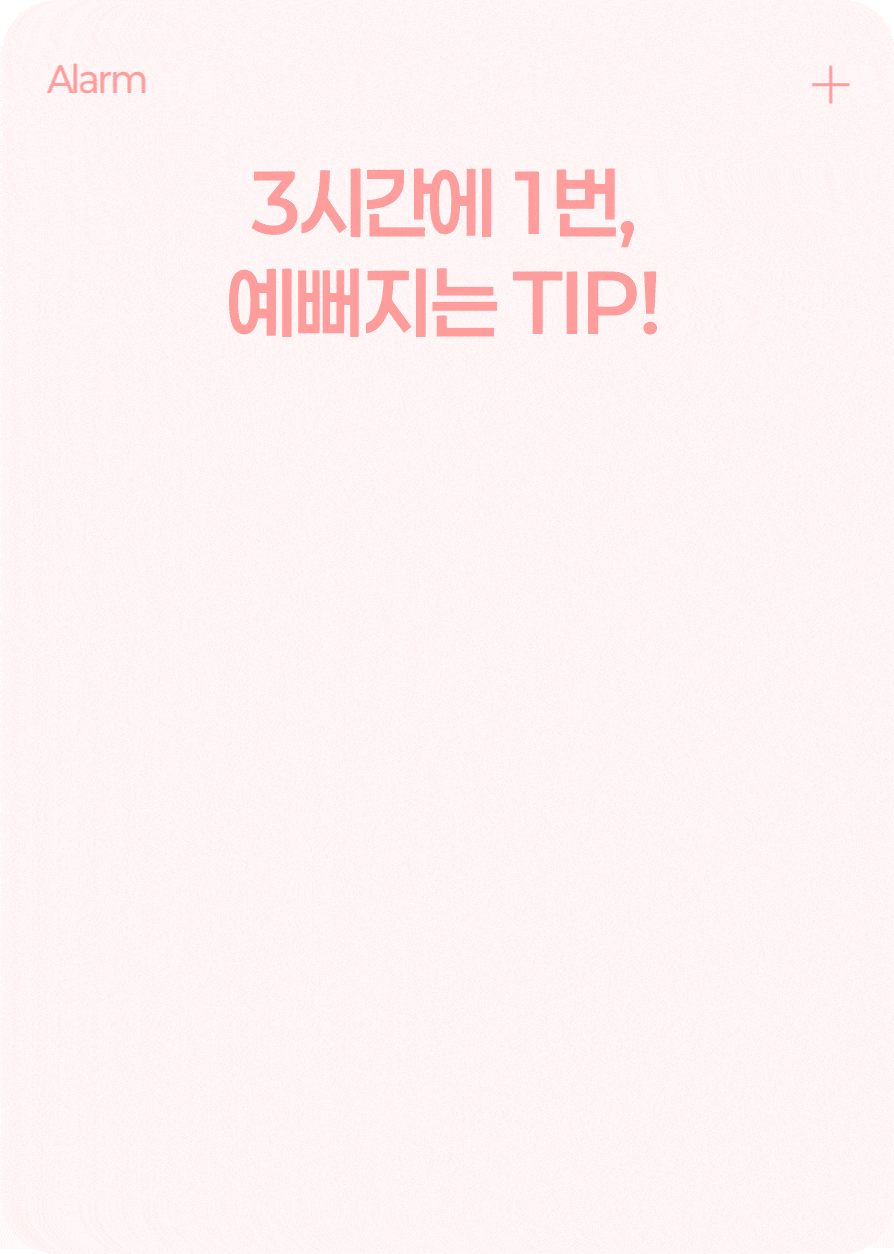 Alarm

+

3시간에 1번,
예뻐지는 TIP!